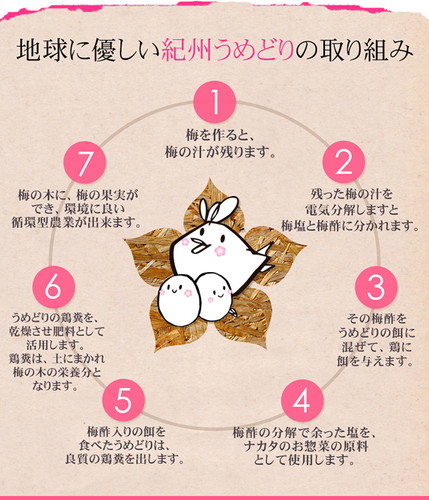 地球に優しい紀州うめどりの取り組み

1
梅を作ると、梅の汁が残ります。

2
残った梅の汁を電気分解しますと梅塩と梅酢に分かれます。

3
その梅酢をうめどりの餌に混ぜて、鶏に餌を与えます。

4
梅酢の分解で余った塩を、ナカタのお惣菜の原料として使用します。

5
梅酢入りの餌を食べたうめどりは、良質の鶏糞を出します。

6
うめどりの鶏糞を、乾燥させ肥料として活用します。鶏糞は、土にまかれ梅の木の栄養分となります。

7
梅の木に、梅の果実ができ、環境に良い循環型農業が出来ます。