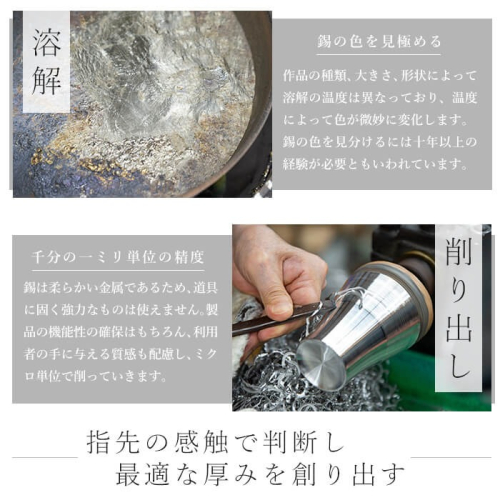 溶解

錫の色を見極める

作品の種類、大きさ、形状によって溶解の温度は異なっており、温度によって色が微妙に変化します。錫の色を見分けるには十年以上の経験が必要ともいわれています。

千分の一ミリ単位の精度

錫は柔らかい金属であるため、道具に固く強力なものは使えません。製品の機能性の確保はもちろん、利用者の手に与える質感も配慮し、ミクロ単位で削っていきます。

削り出し

指先の感触で判断し
最適な厚みを創り出す