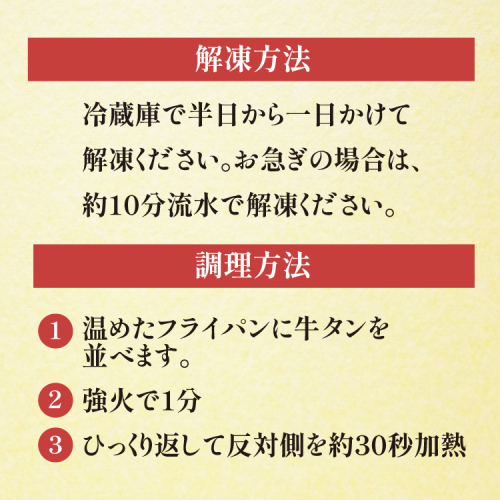 解凍方法

冷蔵庫で半日から一日かけて解凍ください。お急ぎの場合は、約10分流水で解凍ください。

調理方法

1 温めたフライパンに牛タンを並べます。

2 強火で1分

3 ひっくり返して反対側を約30秒加熱