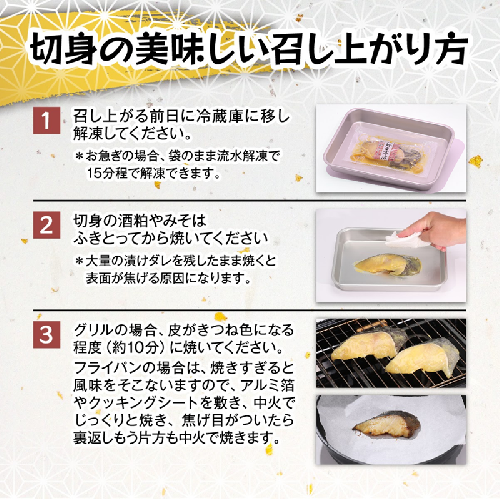 切身の美味しい召し上がり方

1 召し上がる前日に冷蔵庫に移し解凍してください。
＊お急ぎの場合、袋のまま流水解凍で15分程で解凍できます。

2 切身の酒粕やみそはふきとってから焼いてください
＊大量の漬けダレを残したまま焼くと表面が焦げる原因になります。

3 グリルの場合、皮がきつね色になる程度（約10分）に焼いてください。
フライパンの場合は、焼きすぎると風味をそこないますので、アルミ箔やクッキングシートを敷き、中火でじっくりと焼き、焦げ目がついたら裏返しもう片方も中火で焼きます。