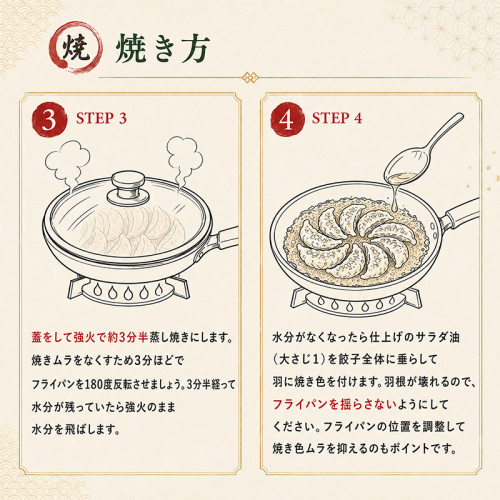 焼 焼き方

3 STEP 3

蓋をして強火で約3分半蒸し焼きにします。焼きムラをなくすため3分ほどでフライパンを180度反転させましょう。3分半経って水分が残っていたら強火のまま水分を飛ばします。

4 STEP 4

水分がなくなったら仕上げのサラダ油（大さじ1）を餃子全体に垂らして羽に焼き色を付けます。羽根が壊れるので、フライパンを揺らさないようにしてください。フライパンの位置を調整して焼き色ムラを抑えるのもポイントです。