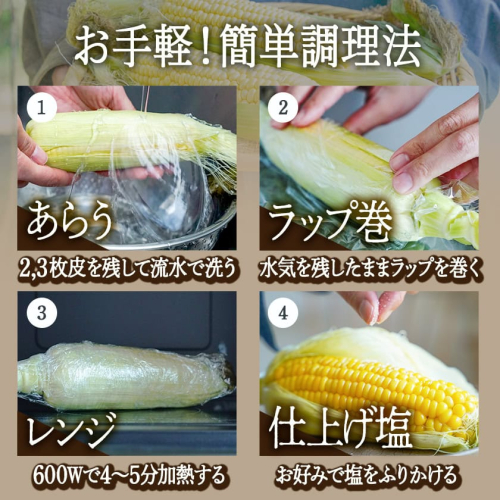 お手軽！簡単調理法

1
あらう
2,3枚皮を残して流水で洗う

2
ラップ巻
水気を残したままラップを巻く

3
レンジ
600Wで4〜5分加熱する

4
仕上げ塩
お好みで塩をふりかける