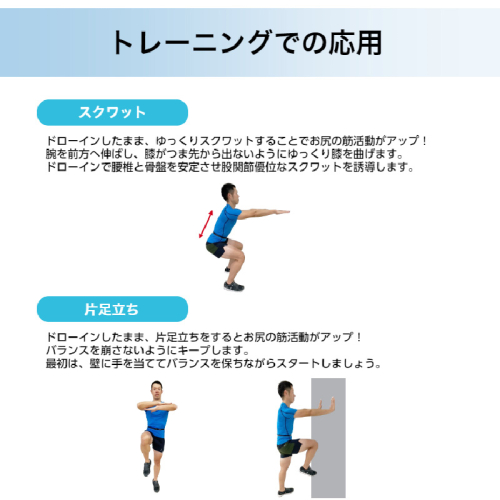 トレーニングでの応用

スクワット

ドローインしたまま、ゆっくりスクワットすることでお尻の筋活動がアップ！
腕を前方へ伸ばし、膝がつま先から出ないようにゆっくり膝を曲げます。
ドローインで腰椎と骨盤を安定させ股関節優位なスクワットを誘導します。

片足立ち

ドローインしたまま、片足立ちをするとお尻の筋活動がアップ！
バランスを崩さないようにキープします。
最初は、壁に手を当ててバランスを保ちながらスタートしましょう。