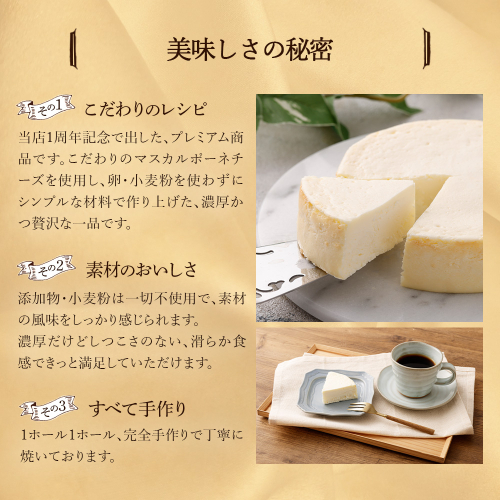 美味しさの秘密

その1 こだわりのレシピ

当店1周年記念で出した、プレミアム商品です。こだわりのマスカルポーネチーズを使用し、卵・小麦粉を使わずにシンプルな材料で作り上げた、濃厚かつ贅沢な一品です。

その2 素材のおいしさ

添加物・小麦粉は一切不使用で、素材の風味をしっかり感じられます。
濃厚だけどしつこさのない、滑らか食感できっと満足していただけます。

その3 すべて手作り

1ホール1ホール、完全手作りで丁寧に焼いております。