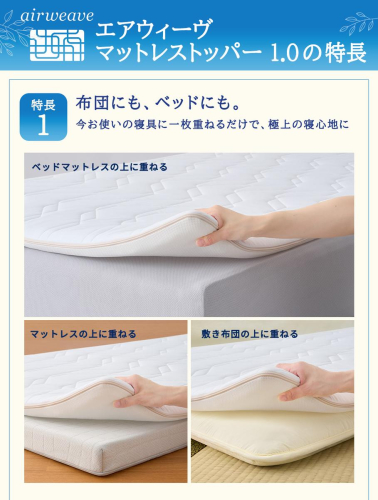 airweave

エアウィーヴ
マットレストッパー 1.0の特長

特長
1

布団にも、ベッドにも。
今お使いの寝具に一枚重ねるだけで、極上の寝心地に

ベッドマットレスの上に重ねる

マットレスの上に重ねる

敷き布団の上に重ねる