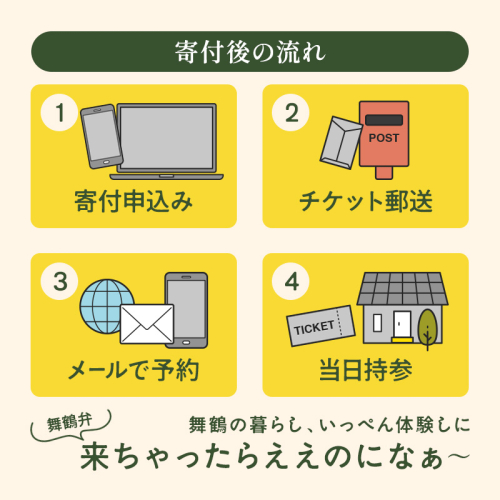 寄付後の流れ

1
寄付申込み

2
POST
チケット郵送

3
メールで予約

4
TICKET
当日持参

舞鶴弁

舞鶴の暮らし、いっぺん体験しに
来ちゃったらええのになぁ〜