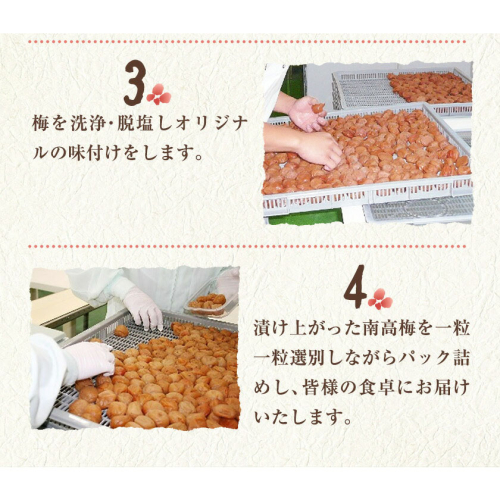 3

梅を洗浄･脱塩しオリジナルの味付けをします。

4

漬け上がった南高梅を一粒一粒選別しながらパック詰めし、皆様の食卓にお届けいたします。