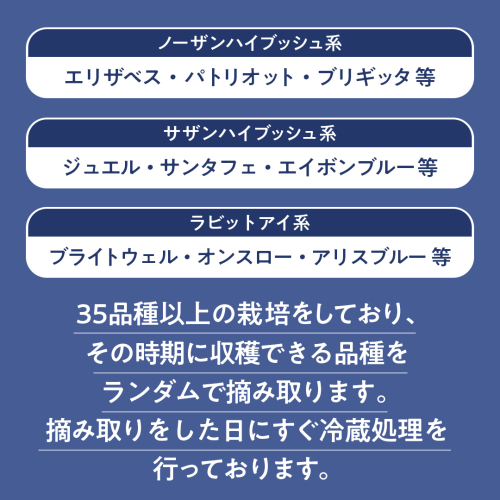 ノーザンハイブッシュ系

エリザベス・パトリオット・ブリギッタ 等

サザンハイブッシュ系

ジュエル・サンタフェ・エイボンブルー等

ラビットアイ系

ブライトウェル・オンスロー・アリスブルー 等

35品種以上の栽培をしており、
その時期に収穫できる品種を
ランダムで摘み取ります。
摘み取りをした日にすぐ冷蔵処理を
行っております。