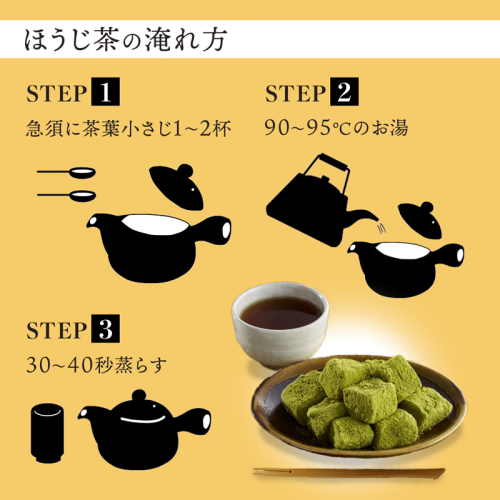 ほうじ茶の淹れ方

STEP 1
急須に茶葉小さじ1~2杯

STEP 2
90~95℃のお湯

STEP 3
30~40秒蒸らす