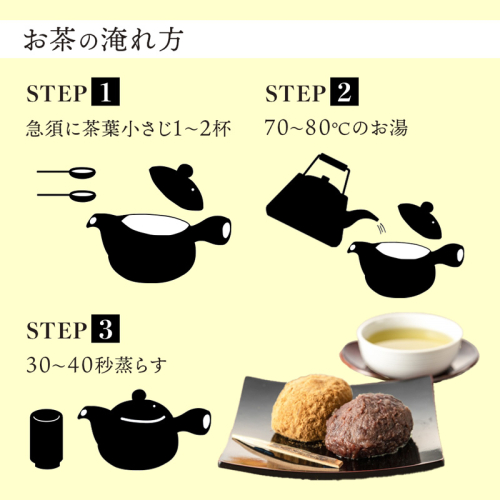 お茶の淹れ方

STEP 1
急須に茶葉小さじ1~2杯

STEP 2
70~80℃のお湯

STEP 3
30~40秒蒸らす