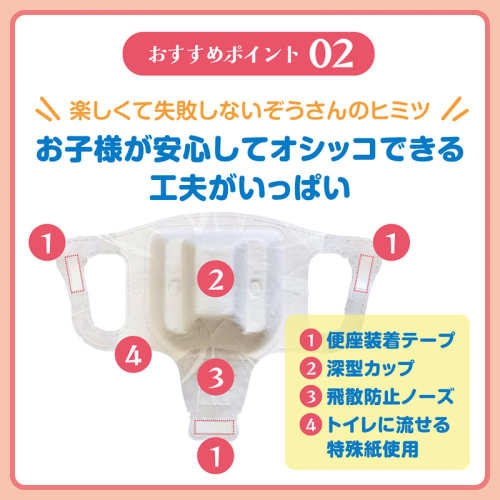 おすすめポイント 02

楽しくて失敗しないぞうさんのヒミツ

お子様が安心してオシッコできる工夫がいっぱい

1

1

2

4

3

1

1 便座装着テープ
2 深型カップ
3 飛散防止ノーズ
4 トイレに流せる特殊紙使用