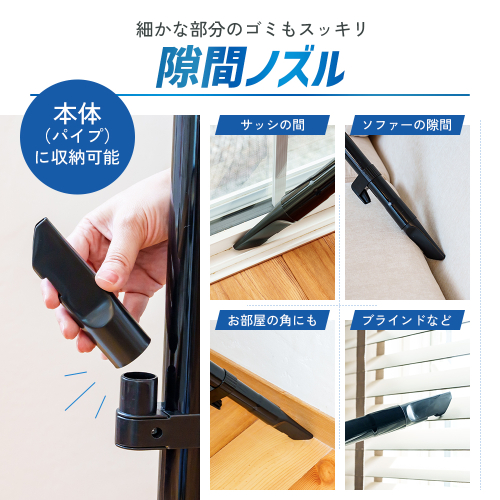 細かな部分のゴミもスッキリ
隙間ノズル

本体
(パイプ)
に収納可能

サッシの間

ソファーの隙間

お部屋の角にも

ブラインドなど