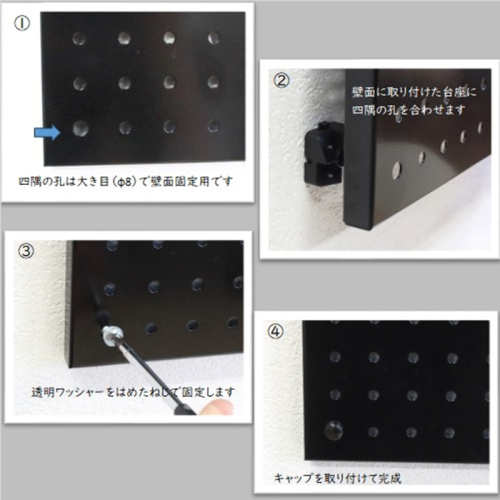 ①

四隅の孔は大き目（φ8）で壁面固定用です

②

壁面に取り付けた台座に四隅の孔を合わせます

③

透明ワッシャーをはめたねじで固定します

④

キャップを取り付けて完成