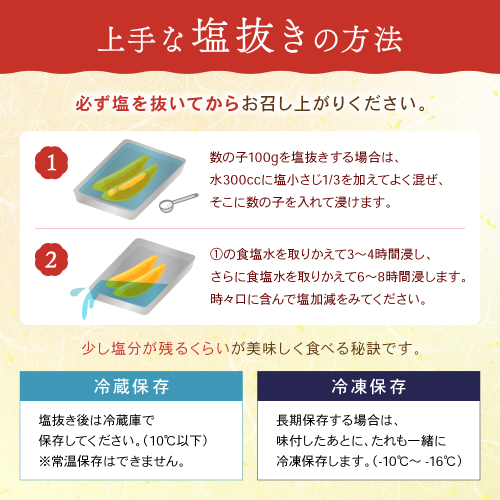 上手な塩抜きの方法

必ず塩を抜いてからお召し上がりください。

1

数の子100gを塩抜きする場合は、水300ccに塩小さじ1/3を加えてよく混ぜ、そこに数の子を入れて浸けます。

2

①の食塩水を取りかえて3〜4時間浸し、さらに食塩水を取りかえて6〜8時間浸します。時々口に含んで塩加減をみてください。

少し塩分が残るくらいが美味しく食べる秘訣です。

冷蔵保存

塩抜き後は冷蔵庫で保存してください。(10℃以下)
※常温保存はできません。

冷凍保存

長期保存する場合は、味付したあとに、たれも一緒に冷凍保存します。(-10℃〜 -16℃)