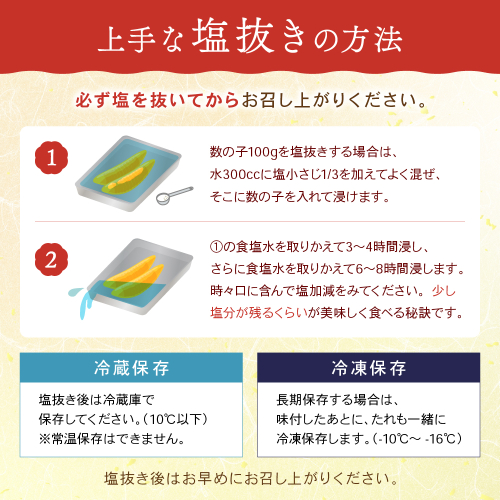 上手な塩抜きの方法

必ず塩を抜いてからお召し上がりください。

1

数の子100gを塩抜きする場合は、水300ccに塩小さじ1/3を加えてよく混ぜ、そこに数の子を入れて浸けます。

2

①の食塩水を取りかえて3～4時間浸し、さらに食塩水を取りかえて6～8時間浸します。時々口に含んで塩加減をみてください。少し塩分が残るくらいが美味しく食べる秘訣です。

冷蔵保存

塩抜き後は冷蔵庫で保存してください。（10℃以下）
※常温保存はできません。

冷凍保存

長期保存する場合は、味付したあとに、たれも一緒に冷凍保存します。（-10℃～ -16℃）

塩抜き後はお早めにお召し上がりください。