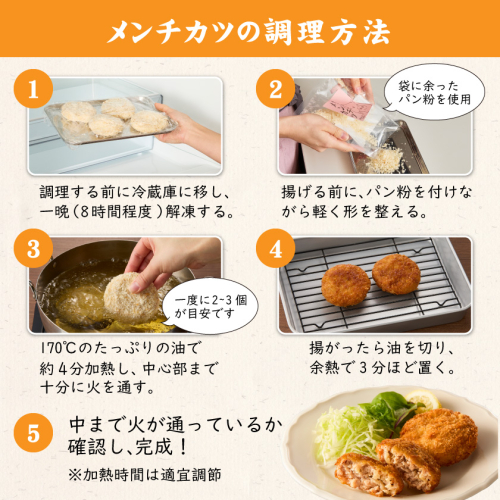 メンチカツの調理方法

1

調理する前に冷蔵庫に移し、一晩（8時間程度）解凍する。

2

袋に余ったパン粉を使用

揚げる前に、パン粉を付けながら軽く形を整える。

3

一度に2~3個が目安です

170℃のたっぷりの油で約4分加熱し、中心部まで十分に火を通す。

4

揚がったら油を切り、余熱で3分ほど置く。

5

中まで火が通っているか確認し、完成！

※加熱時間は適宜調節