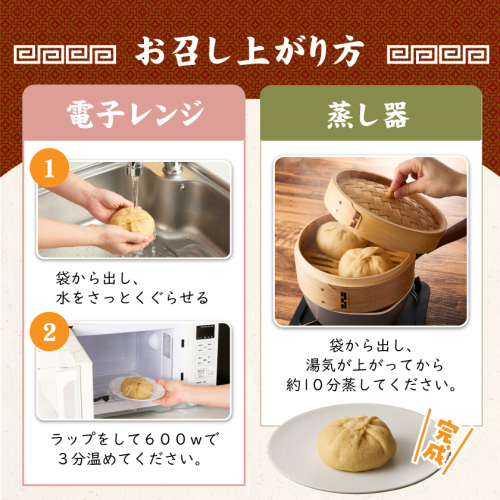 お召し上がり方

電子レンジ

1

袋から出し、
水をさっとくぐらせる

2

ラップをして６００ｗで
３分温めてください。

蒸し器

袋から出し、
湯気が上がってから
約１０分蒸してください。

完成