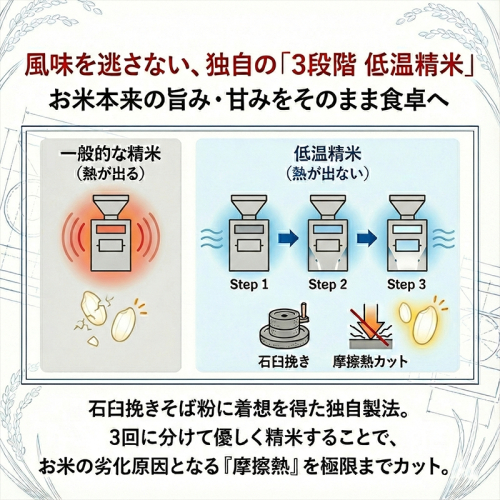 風味を逃さない、独自の「3段階 低温精米」
お米本来の旨み・甘みをそのまま食卓へ

一般的な精米
（熱が出る）

低温精米
（熱が出ない）

Step 1
Step 2
Step 3

石臼挽き
摩擦熱カット

石臼挽きそば粉に着想を得た独自製法。
3回に分けて優しく精米することで、
お米の劣化原因となる『摩擦熱』を極限までカット。