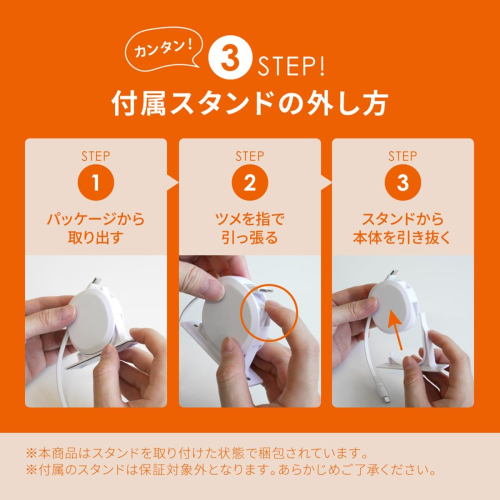 カンタン! 3 STEP!
付属スタンドの外し方

STEP
1
パッケージから取り出す

STEP
2
ツメを指で引っ張る

STEP
3
スタンドから本体を引き抜く

※本商品はスタンドを取り付けた状態で梱包されています。
※付属のスタンドは保証対象外となります。あらかじめご了承ください。