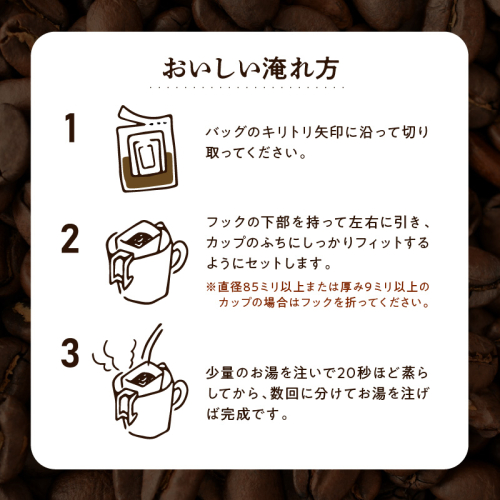 おいしい淹れ方

1

バッグのキリトリ矢印に沿って切り取ってください。

2

フックの下部を持って左右に引き、カップのふちにしっかりフィットするようにセットします。

※直径85ミリ以上または厚み9ミリ以上のカップの場合はフックを折ってください。

3

少量のお湯を注いで20秒ほど蒸らしてから、数回に分けてお湯を注げば完成です。