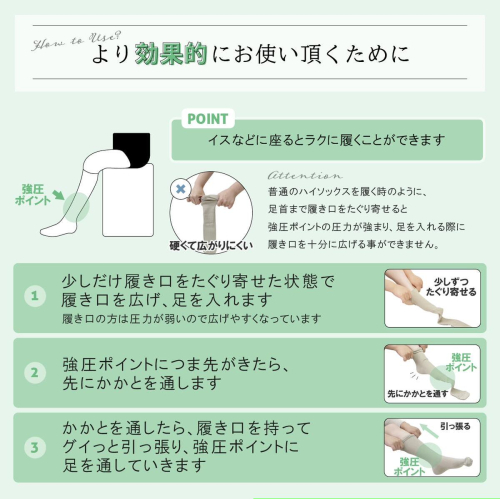 How to Use?
より効果的にお使い頂くために

POINT
イスなどに座るとラクに履くことができます

強圧ポイント

硬くて広がりにくい

Attention
普通のハイソックスを履く時のように、足首まで履き口をたぐり寄せると強圧ポイントの圧力が強まり、足を入れる際に履き口を十分に広げる事ができません。

1
少しだけ履き口をたぐり寄せた状態で履き口を広げ、足を入れます
履き口の方は圧力が弱いので広げやすくなっています

少しずつたぐり寄せる

2
強圧ポイントにつま先がきたら、先にかかとを通します

強圧ポイント
先にかかとを通す

3
かかとを通したら、履き口を持ってグイっと引っ張り、強圧ポイントに足を通していきます

引っ張る
強圧ポイント