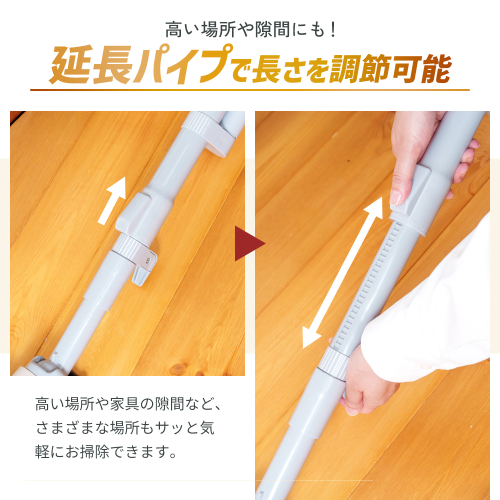 高い場所や隙間にも！
延長パイプで長さを調節可能

高い場所や家具の隙間など、さまざまな場所もサッと気軽にお掃除できます。