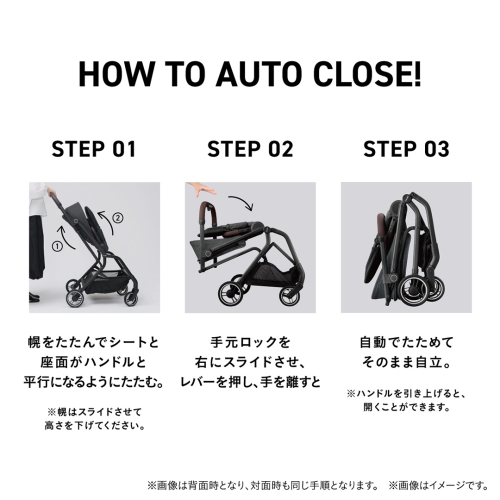 HOW TO AUTO CLOSE!

STEP 01

①
②

幌をたたんでシートと座面がハンドルと平行になるようにたたむ。

※幌はスライドさせて高さを下げてください。

STEP 02

手元ロックを右にスライドさせ、レバーを押し、手を離すと

STEP 03

自動でたためてそのまま自立。

※ハンドルを引き上げると、開くことができます。

※画像は背面時となり、対面時も同じ手順となります。 ※画像はイメージです。