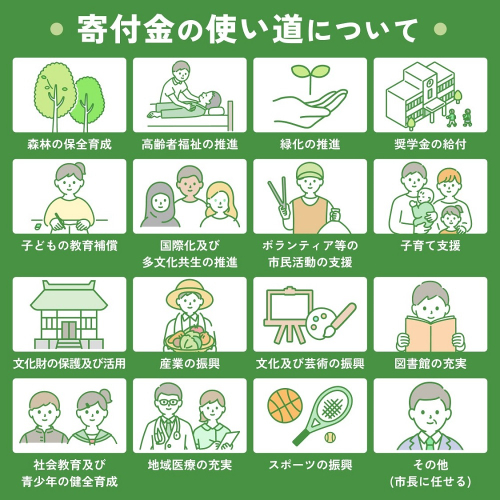 寄付金の使い道について

森林の保全育成

高齢者福祉の推進

緑化の推進

奨学金の給付

子どもの教育補償

国際化及び
多文化共生の推進

ボランティア等の
市民活動の支援

子育て支援

文化財の保護及び活用

産業の振興

文化及び芸術の振興

図書館の充実

社会教育及び
青少年の健全育成

地域医療の充実

スポーツの振興

その他
(市長に任せる)