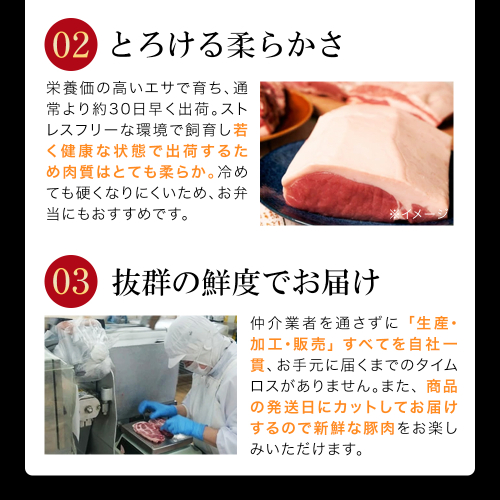 02 とろける柔らかさ

栄養価の高いエサで育ち、通常より約30日早く出荷。ストレスフリーな環境で飼育し若く健康な状態で出荷するため肉質はとても柔らか。冷めても硬くなりにくいため、お弁当にもおすすめです。

※イメージ

03 抜群の鮮度でお届け

仲介業者を通さずに「生産・加工・販売」すべてを自社一貫、お手元に届くまでのタイムロスがありません。また、商品の発送日にカットしてお届けするので新鮮な豚肉をお楽しみいただけます。