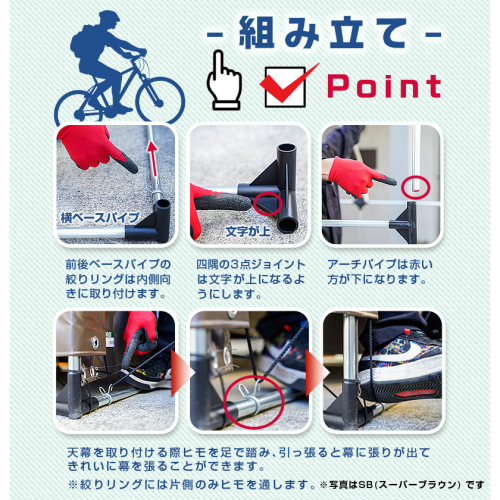 - 組み立て -

Point

横ベースパイプ

文字が上

前後ベースパイプの絞りリングは内側向きに取り付けます。

四隅の3点ジョイントは文字が上になるようにします。

アーチパイプは赤い方が下になります。

天幕を取り付ける際ヒモを足で踏み、引っ張ると幕に張りが出てきれいに幕を張ることができます。

※絞りリングには片側のみヒモを通します。※写真はSB(スーパーブラウン) です