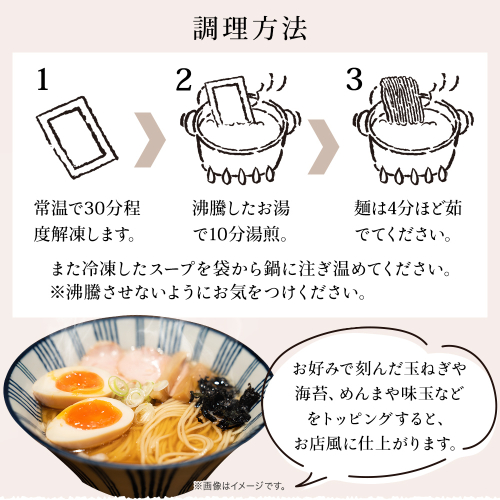 調理方法

1

常温で30分程度解凍します。

2

沸騰したお湯で10分湯煎。

3

麺は4分ほど茹でてください。

また冷凍したスープを袋から鍋に注ぎ温めてください。
※沸騰させないようにお気をつけください。

お好みで刻んだ玉ねぎや海苔、めんまや味玉などをトッピングすると、お店風に仕上がります。

※画像はイメージです。