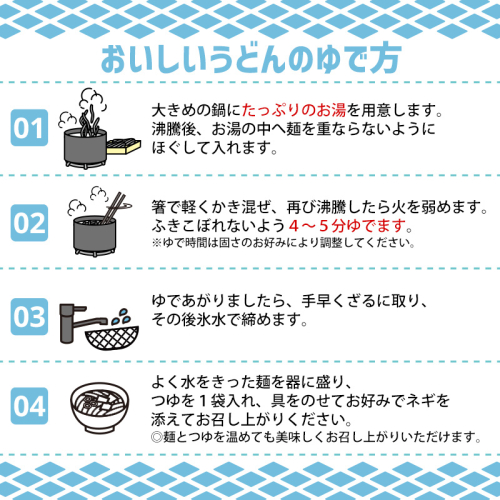 おいしいうどんのゆで方

01

大きめの鍋にたっぷりのお湯を用意します。沸騰後、お湯の中へ麺を重ならないようにほぐして入れます。

02

箸で軽くかき混ぜ、再び沸騰したら火を弱めます。ふきこぼれないよう４～５分ゆでます。
※ゆで時間は固さのお好みにより調整してください。

03

ゆであがりましたら、手早くざるに取り、その後氷水で締めます。

04

よく水をきった麺を器に盛り、つゆを１袋入れ、具をのせてお好みでネギを添えてお召し上がりください。
◎麺とつゆを温めても美味しくお召し上がりいただけます。