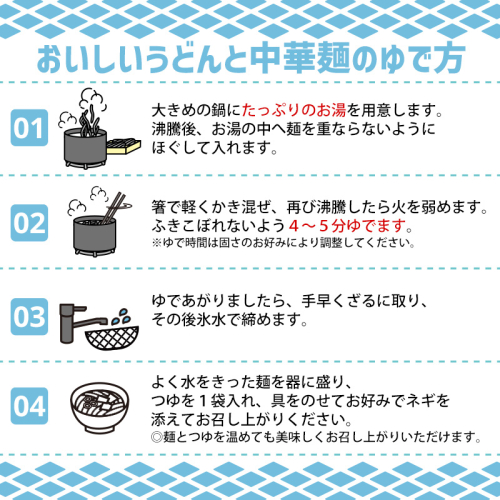 おいしいうどんと中華麺のゆで方

01

大きめの鍋にたっぷりのお湯を用意します。沸騰後、お湯の中へ麺を重ならないようにほぐして入れます。

02

箸で軽くかき混ぜ、再び沸騰したら火を弱めます。ふきこぼれないよう４～５分ゆでます。
※ゆで時間は固さのお好みにより調整してください。

03

ゆであがりましたら、手早くざるに取り、その後氷水で締めます。

04

よく水をきった麺を器に盛り、つゆを１袋入れ、具をのせてお好みでネギを添えてお召し上がりください。
◎麺とつゆを温めても美味しくお召し上がりいただけます。