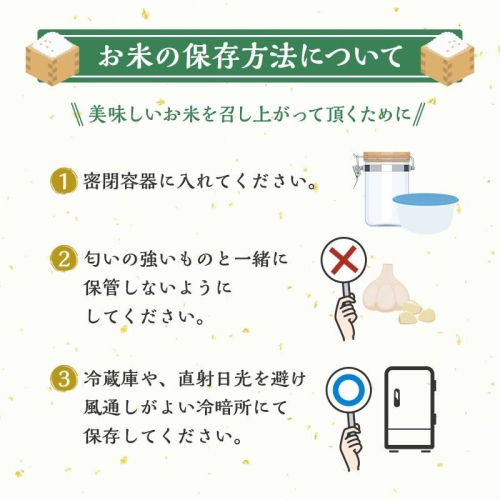 お米の保存方法について

美味しいお米を召し上がって頂くために

1 密閉容器に入れてください。

2 匂いの強いものと一緒に保管しないようにしてください。

3 冷蔵庫や、直射日光を避け風通しがよい冷暗所にて保存してください。