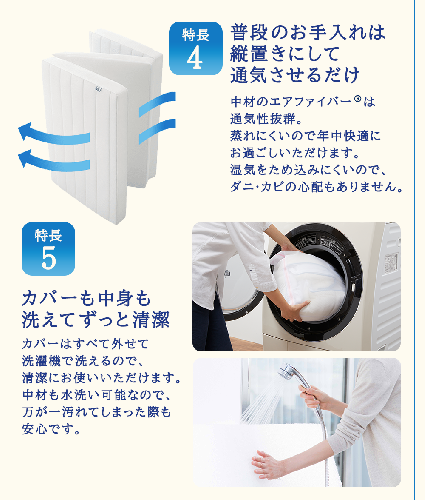 特長
4

普段のお手入れは縦置きにして通気させるだけ

中材のエアファイバー®は通気性抜群。蒸れにくいので年中快適にお過ごしいただけます。湿気をため込みにくいので、ダニ・カビの心配もありません。

特長
5

カバーも中身も洗えてずっと清潔

カバーはすべて外せて洗濯機で洗えるので、清潔にお使いいただけます。中材も水洗い可能なので、万が一汚れてしまった際も安心です。