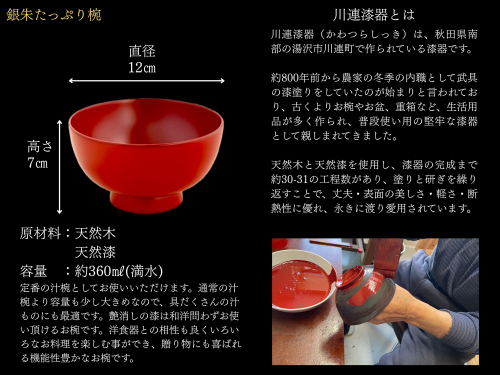 銀朱たっぷり椀

直径
12㎝

高さ
7㎝

原材料：天然木
天然漆
容量　：約360㎖(満水)

定番の汁椀としてお使いいただけます。通常の汁椀より容量も少し大きめなので、具だくさんの汁ものにも最適です。艶消しの漆は和洋問わずお使い頂けるお椀です。洋食器との相性も良くいろいろなお料理を楽しむ事ができ、贈り物にも喜ばれる機能性豊かなお椀です。

川連漆器とは

川連漆器（かわつらしっき）は、秋田県南部の湯沢市川連町で作られている漆器です。

約800年前から農家の冬季の内職として武具の漆塗りをしていたのが始まりと言われており、古くよりお椀やお盆、重箱など、生活用品が多く作られ、普段使い用の堅牢な漆器として親しまれてきました。

天然木と天然漆を使用し、漆器の完成まで約30-31の工程数があり、塗りと研ぎを繰り返すことで、丈夫・表面の美しさ・軽さ・断熱性に優れ、永きに渡り愛用されています。