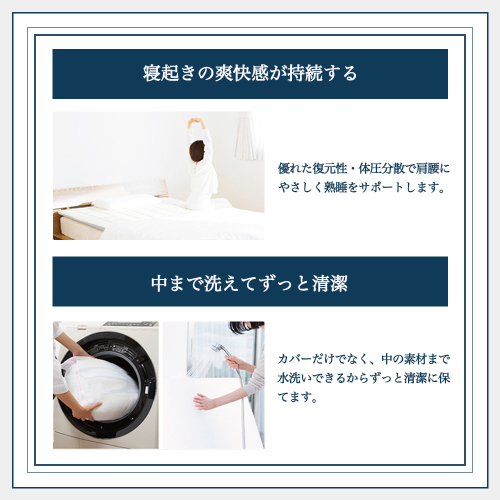 寝起きの爽快感が持続する

優れた復元性・体圧分散で肩腰にやさしく熟睡をサポートします。

中まで洗えてずっと清潔

カバーだけでなく、中の素材まで水洗いできるからずっと清潔に保てます。