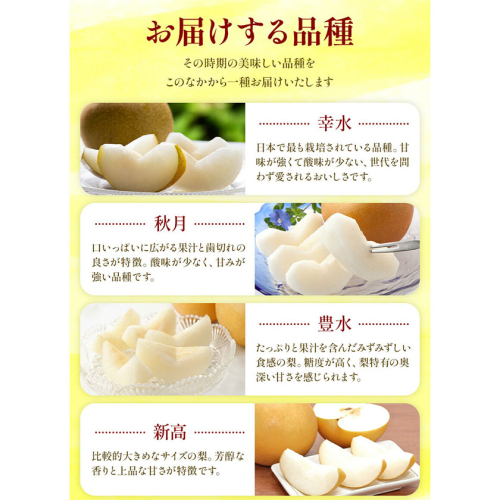 お届けする品種

その時期の美味しい品種を
このなかから一種お届けいたします

幸水

日本で最も栽培されている品種。甘味が強くて酸味が少ない、世代を問わず愛されるおいしさです。

秋月

口いっぱいに広がる果汁と歯切れの良さが特徴。酸味が少なく、甘みが強い品種です。

豊水

たっぷりと果汁を含んだみずみずしい食感の梨。糖度が高く、梨特有の奥深い甘さを感じられます。

新高

比較的大きめなサイズの梨。芳醇な香りと上品な甘さが特徴です。