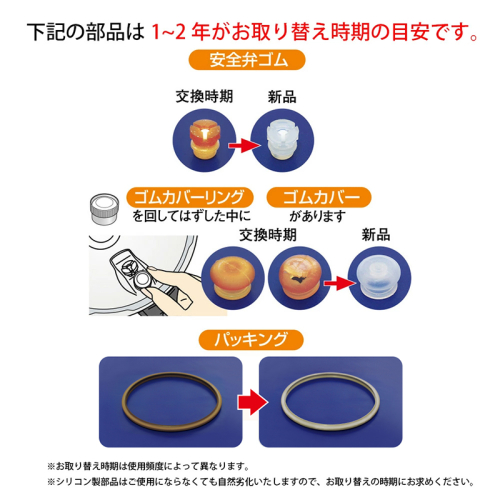 下記の部品は 1~2 年がお取り替え時期の目安です。

安全弁ゴム

交換時期

新品

ゴムカバーリング
を回してはずした中に

ゴムカバー
があります

交換時期

新品

パッキング

※お取り替え時期は使用頻度によって異なります。
※シリコン製部品はご使用にならなくても自然劣化いたしますので、お取り替えの時期にお求めください。