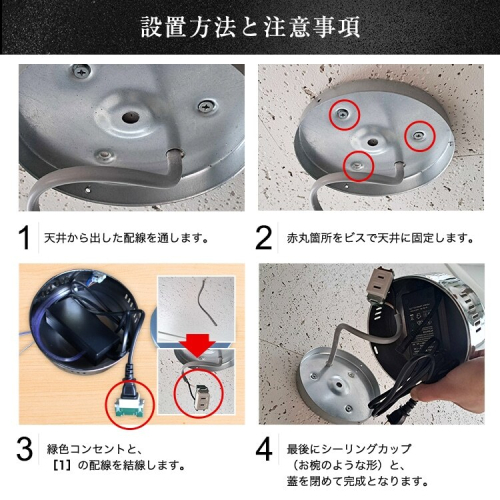 設置方法と注意事項

1 天井から出した配線を通します。

2 赤丸箇所をビスで天井に固定します。

3 緑色コンセントと、【1】の配線を結線します。

4 最後にシーリングカップ（お椀のような形）と、蓋を閉めて完成となります。