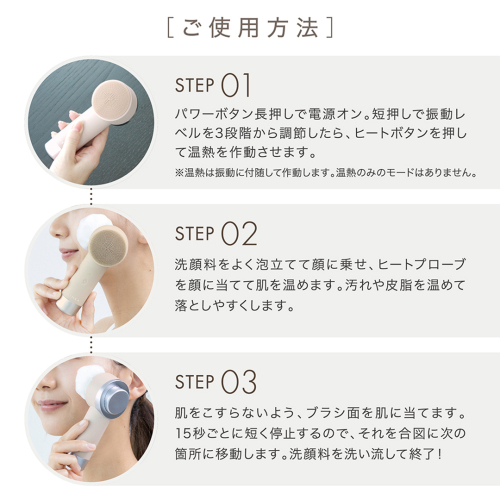 [ご使用方法]

STEP 01

パワーボタン長押しで電源オン。短押しで振動レベルを3段階から調節したら、ヒートボタンを押して温熱を作動させます。

※温熱は振動に付随して作動します。温熱のみのモードはありません。

STEP 02

洗顔料をよく泡立てて顔に乗せ、ヒートプローブを顔に当てて肌を温めます。汚れや皮脂を温めて落としやすくします。

STEP 03

肌をこすらないよう、ブラシ面を肌に当てます。15秒ごとに短く停止するので、それを合図に次の箇所に移動します。洗顔料を洗い流して終了!