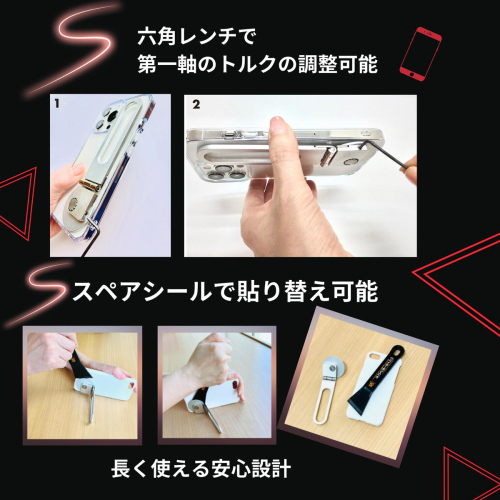 六角レンチで
第一軸のトルクの調整可能

1

2

スペアシールで貼り替え可能

長く使える安心設計