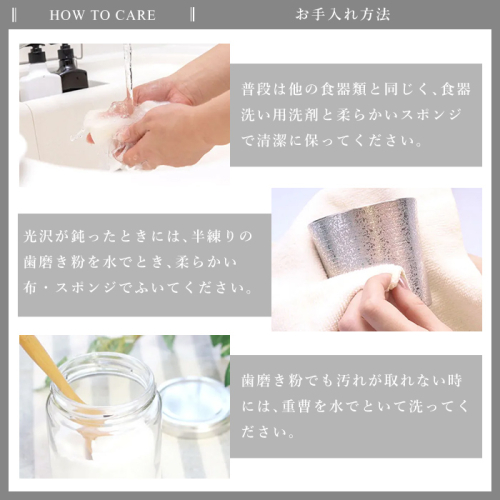 HOW TO CARE

お手入れ方法

普段は他の食器類と同じく、食器洗い用洗剤と柔らかいスポンジで清潔に保ってください。

光沢が鈍ったときには、半練りの歯磨き粉を水でとき、柔らかい布・スポンジでふいてください。

歯磨き粉でも汚れが取れない時には、重曹を水でといて洗ってください。