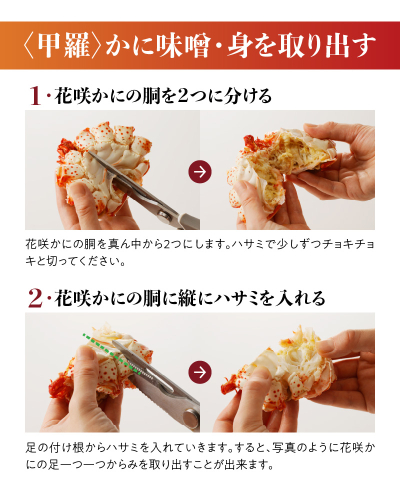 〈甲羅〉かに味噌・身を取り出す

1・花咲かにの胴を2つに分ける

花咲かにの胴を真ん中から2つにします。ハサミで少しずつチョキチョキと切ってください。

2・花咲かにの胴に縦にハサミを入れる

足の付け根からハサミを入れていきます。すると、写真のように花咲かにの足一つ一つからみを取り出すことが出来ます。