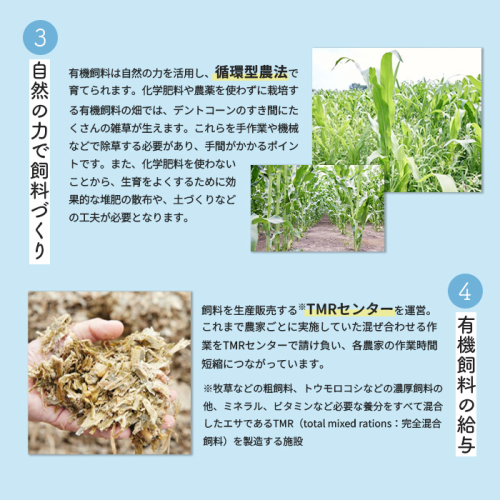 3

自然の力で飼料づくり

有機飼料は自然の力を活用し、循環型農法で育てられます。化学肥料や農薬を使わずに栽培する有機飼料の畑では、デントコーンのすき間にたくさんの雑草が生えます。これらを手作業や機械などで除草する必要があり、手間がかかるポイントです。また、化学肥料を使わないことから、生育をよくするために効果的な堆肥の散布や、土づくりなどの工夫が必要となります。

4

有機飼料の給与

飼料を生産販売する※TMRセンターを運営。これまで農家ごとに実施していた混ぜ合わせる作業をTMRセンターで請け負い、各農家の作業時間短縮につながっています。

※牧草などの粗飼料、トウモロコシなどの濃厚飼料の他、ミネラル、ビタミンなど必要な養分をすべて混合したエサであるTMR（total mixed rations：完全混合飼料）を製造する施設