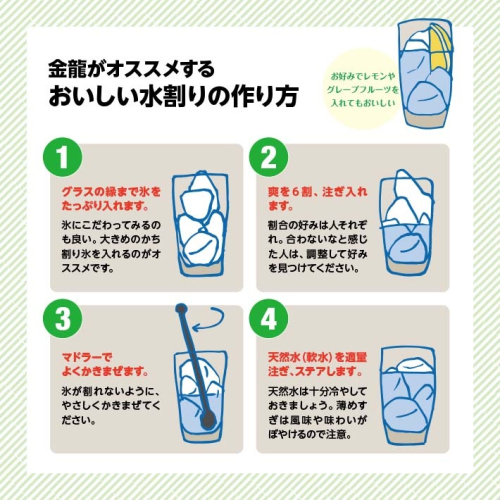 金龍がオススメする
おいしい水割りの作り方

お好みでレモンやグレープフルーツを入れてもおいしい

1
グラスの縁まで氷をたっぷり入れます。
氷にこだわってみるのも良い。大きめのかち割り氷を入れるのがオススメです。

2
爽を6割、注ぎ入れます。
割合の好みは人それぞれ。合わないなと感じた人は、調整して好みを見つけてください。

3
マドラーでよくかきまぜます。
氷が割れないように、やさしくかきまぜてください。

4
天然水（軟水）を適量注ぎ、ステアします。
天然水は十分冷やしておきましょう。薄めすぎは風味や味わいがぼやけるので注意。