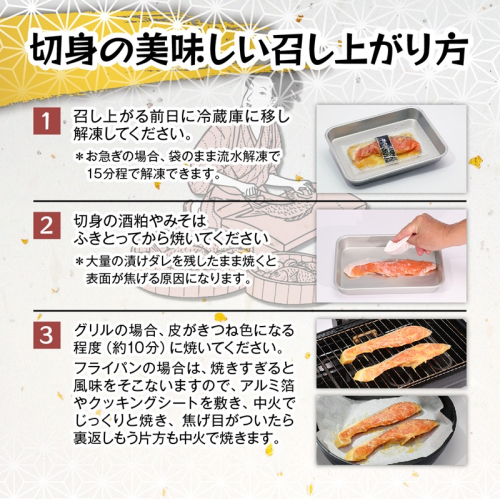 切身の美味しい召し上がり方

1
召し上がる前日に冷蔵庫に移し解凍してください。
＊お急ぎの場合、袋のまま流水解凍で15分程で解凍できます。

2
切身の酒粕やみそはふきとってから焼いてください
＊大量の漬けダレを残したまま焼くと表面が焦げる原因になります。

3
グリルの場合、皮がきつね色になる程度（約10分）に焼いてください。
フライパンの場合は、焼きすぎると風味をそこないますので、アルミ箔やクッキングシートを敷き、中火でじっくりと焼き、焦げ目がついたら裏返しもう片方も中火で焼きます。